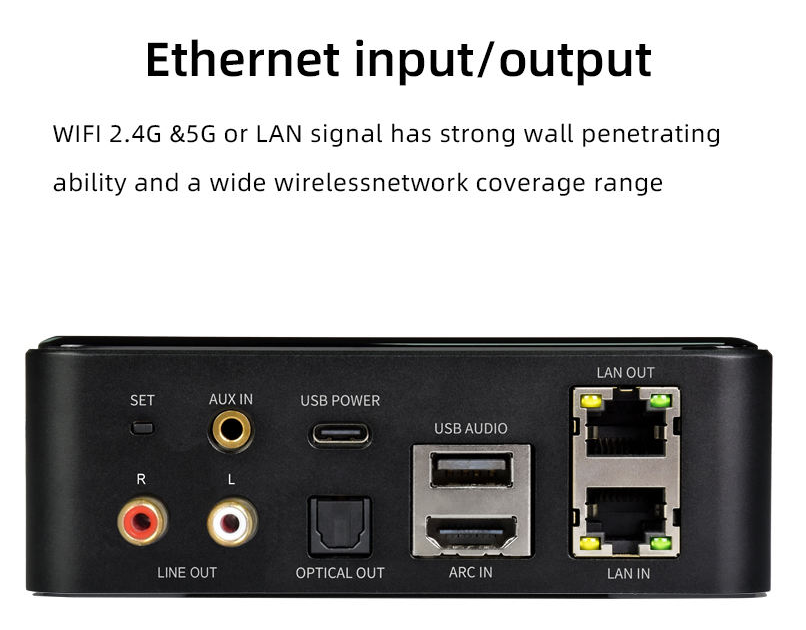 Ethernet input/output

WIFI 2.4G &5G or LAN signal has strong wall penetrating ability and a wide wirelessnetwork coverage range

SET

AUX IN

USB POWER

USB AUDIO

LAN OUT

R

L

LINE OUT

OPTICAL OUT

ARC IN

LAN IN