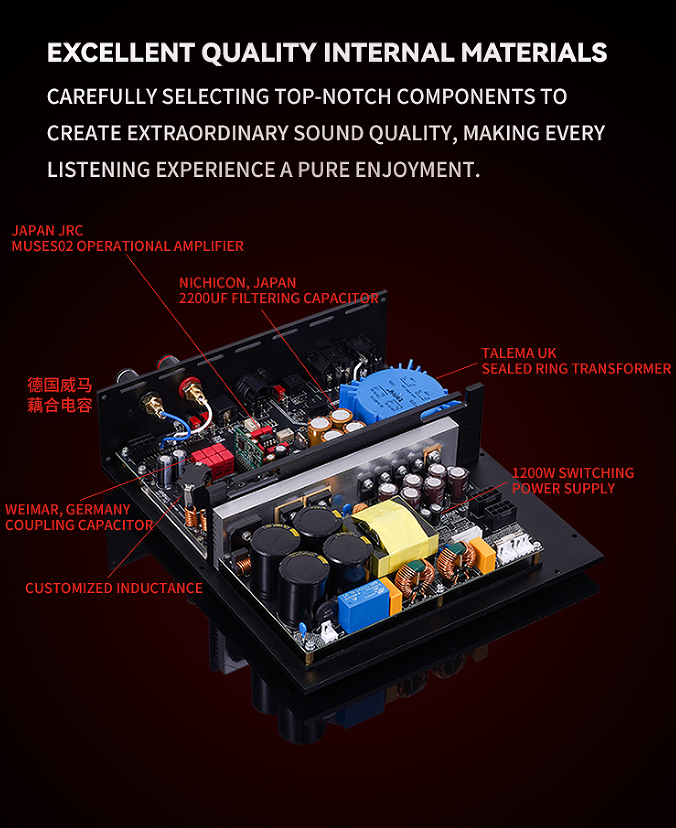 EXCELLENT QUALITY INTERNAL MATERIALS

CAREFULLY SELECTING TOP-NOTCH COMPONENTS TO CREATE EXTRAORDINARY SOUND QUALITY, MAKING EVERY LISTENING EXPERIENCE A PURE ENJOYMENT.

JAPAN JRC
MUSES02 OPERATIONAL AMPLIFIER

NICHICON, JAPAN
2200UF FILTERING CAPACITOR

TALEMA UK
SEALED RING TRANSFORMER

德国威马
藕合电容

1200W SWITCHING
POWER SUPPLY

WEIMAR, GERMANY
COUPLING CAPACITOR

CUSTOMIZED INDUCTANCE